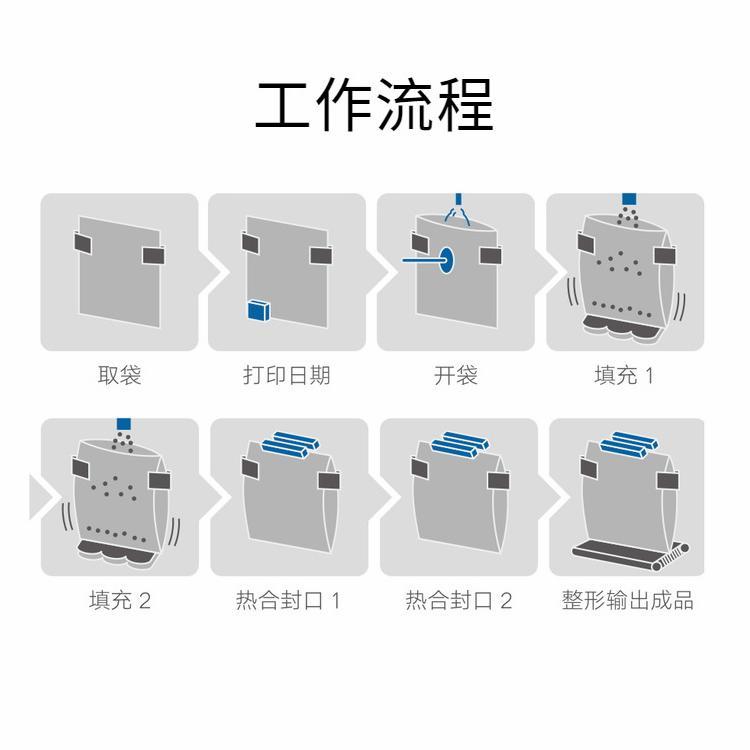 工作流程

取袋

打印日期

开袋

填充 1

填充 2

热合封口 1

热合封口 2

整形输出成品