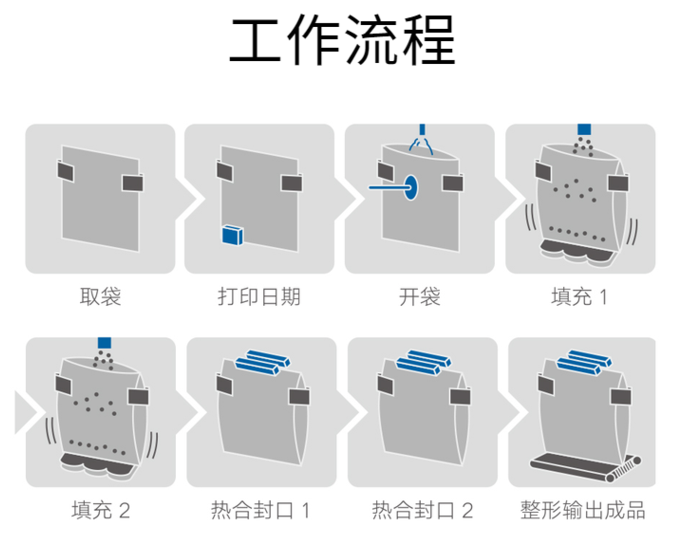 工作流程

取袋

打印日期

开袋

填充 1

填充 2

热合封口 1

热合封口 2

整形输出成品