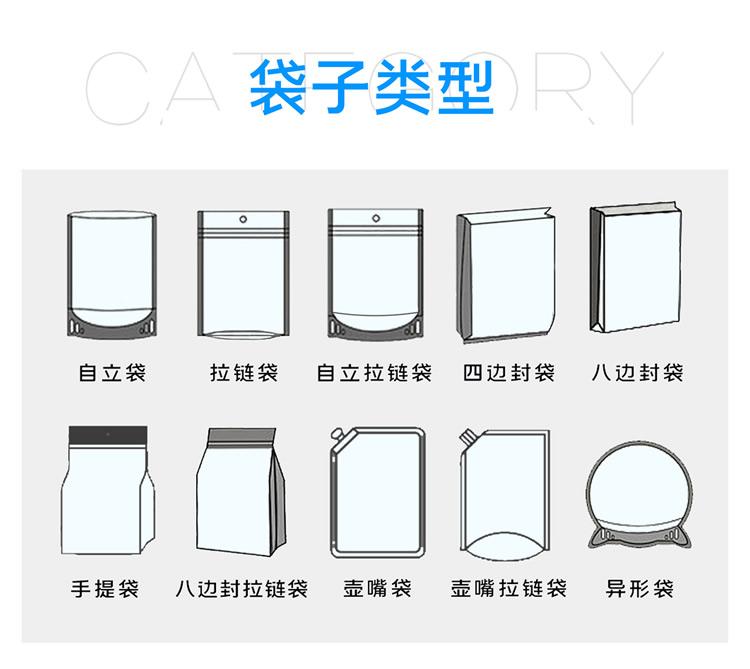 CATEGORY
袋子类型

自立袋
拉链袋
自立拉链袋
四边封袋
八边封袋

手提袋
八边封拉链袋
壶嘴袋
壶嘴拉链袋
异形袋