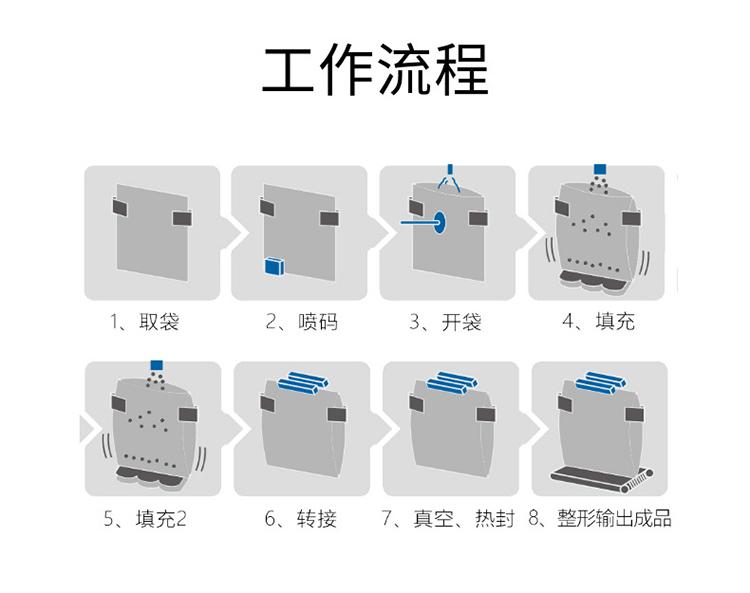 工作流程

1、取袋

2、喷码

3、开袋

4、填充

5、填充2

6、转接

7、真空、热封

8、整形输出成品